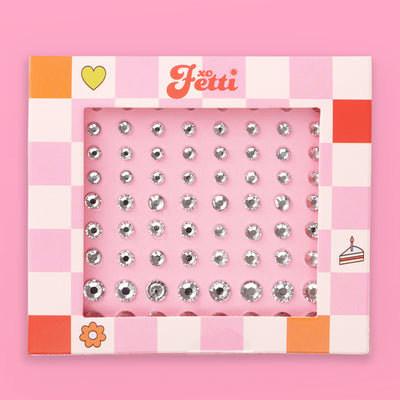 xo Fetti