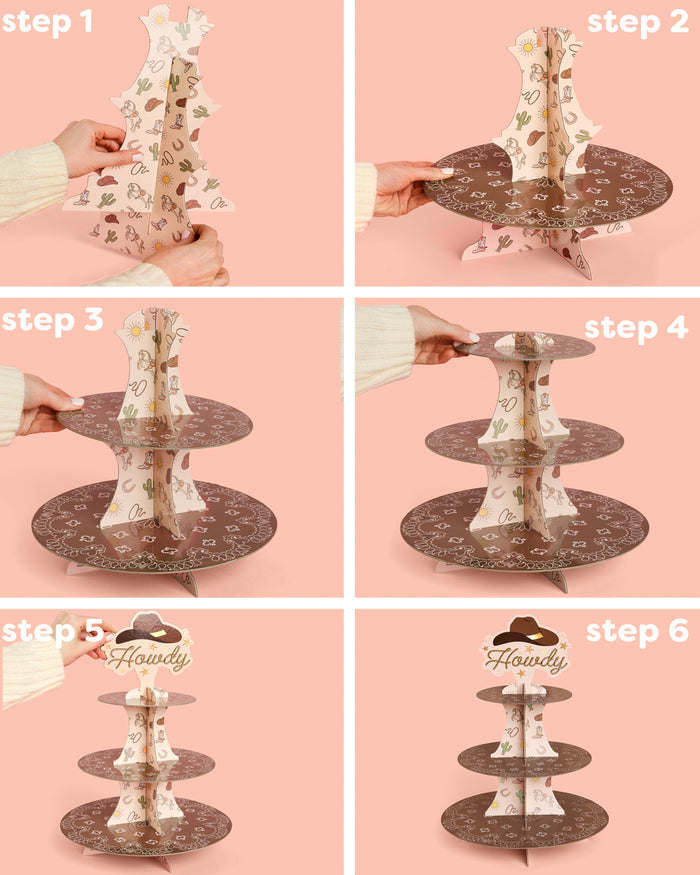 step 1

step 2

step 3

step 4

step 5

Howdy

step 6

Howdy