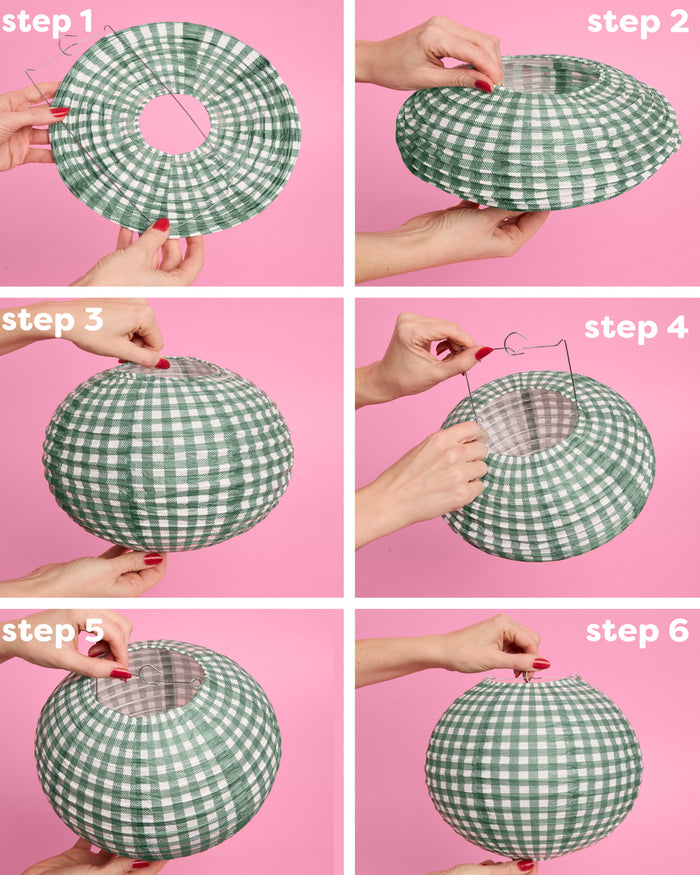 step 1

step 2

step 3

step 4

step 5

step 6