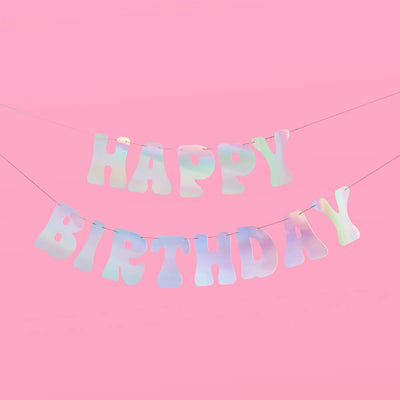 HAPPY
BIRTHDAY