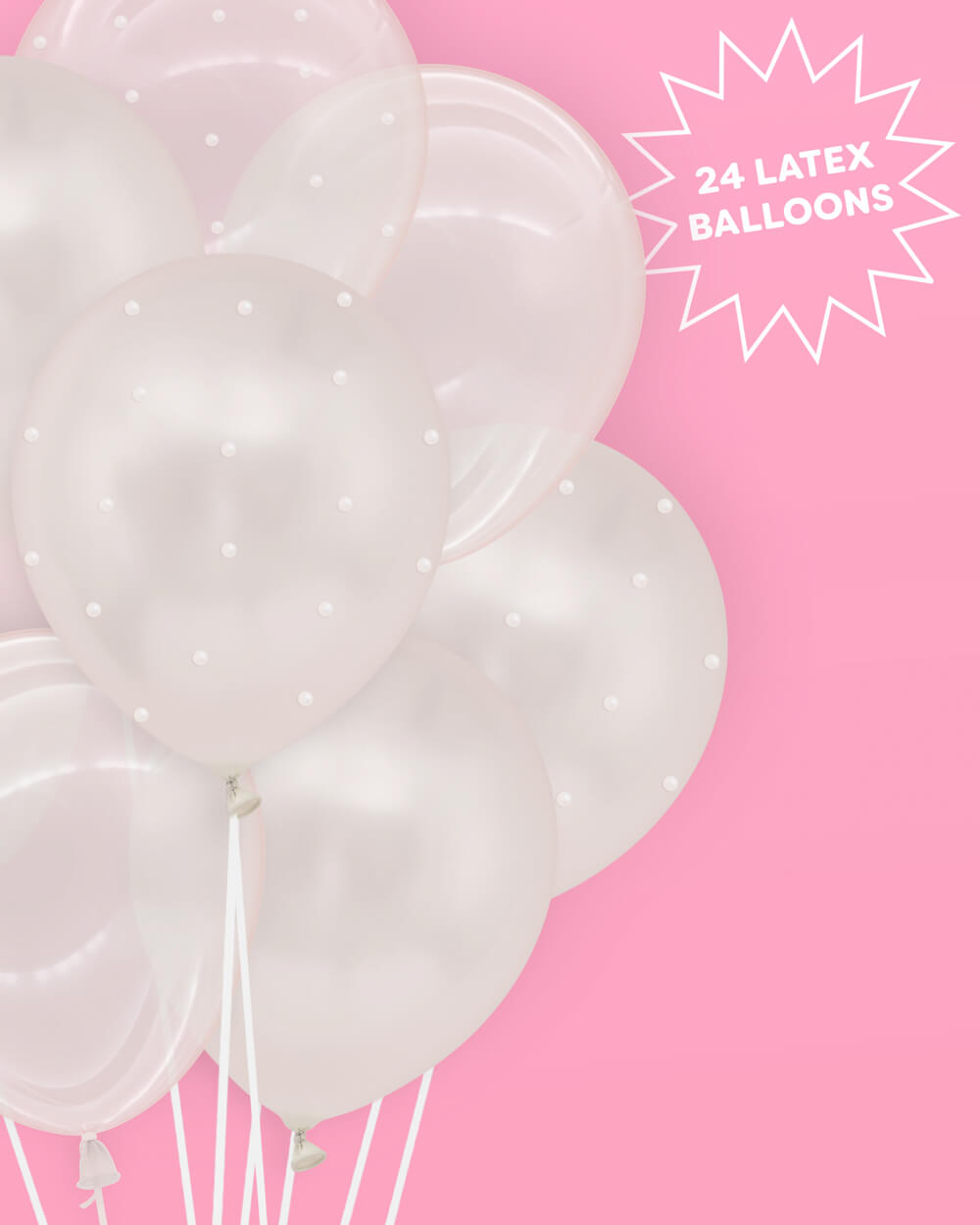 24 LATEX BALLOONS