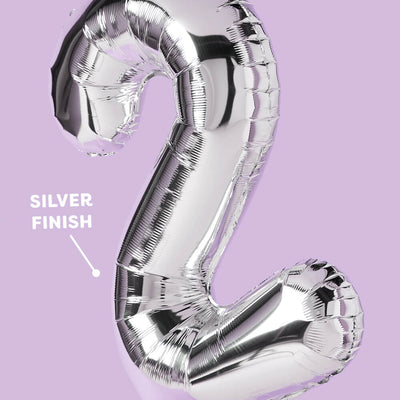 SILVER FINISH