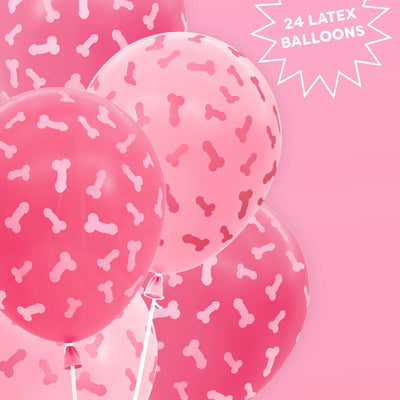 24 LATEX BALLOONS