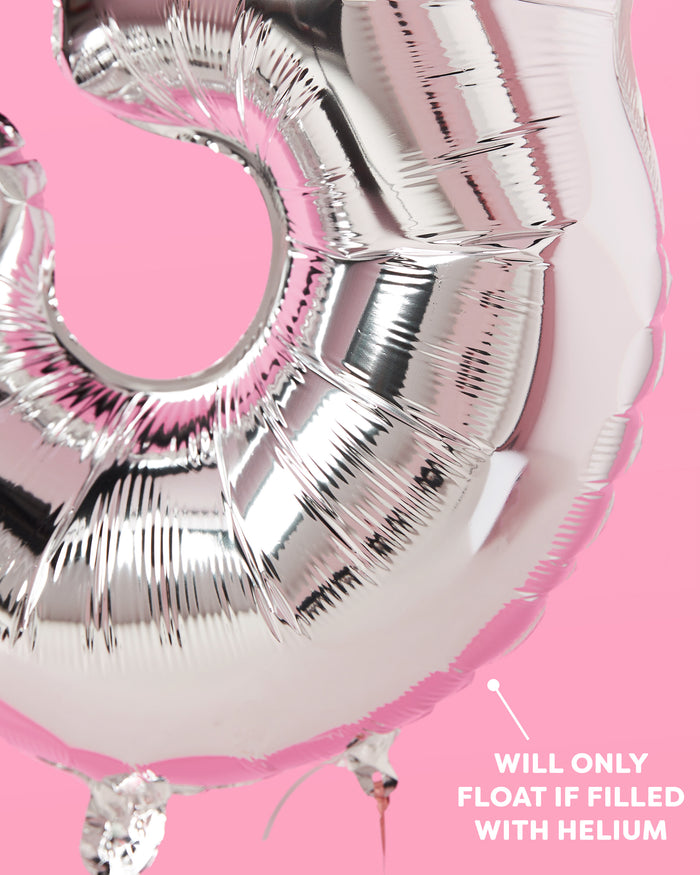 WILL ONLY FLOAT IF FILLED WITH HELIUM