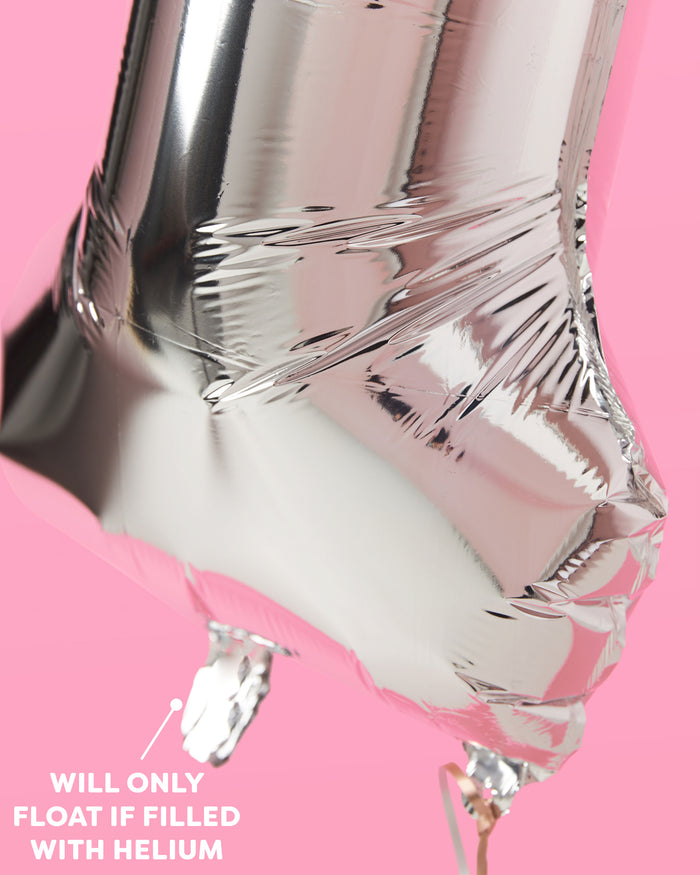 WILL ONLY FLOAT IF FILLED WITH HELIUM