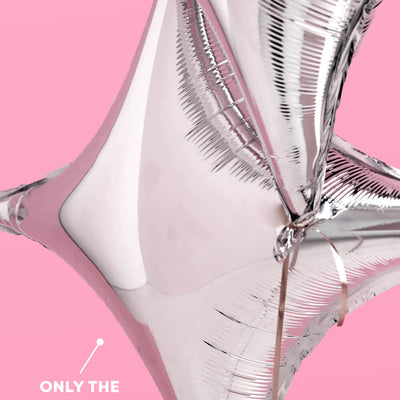 ONLY THE