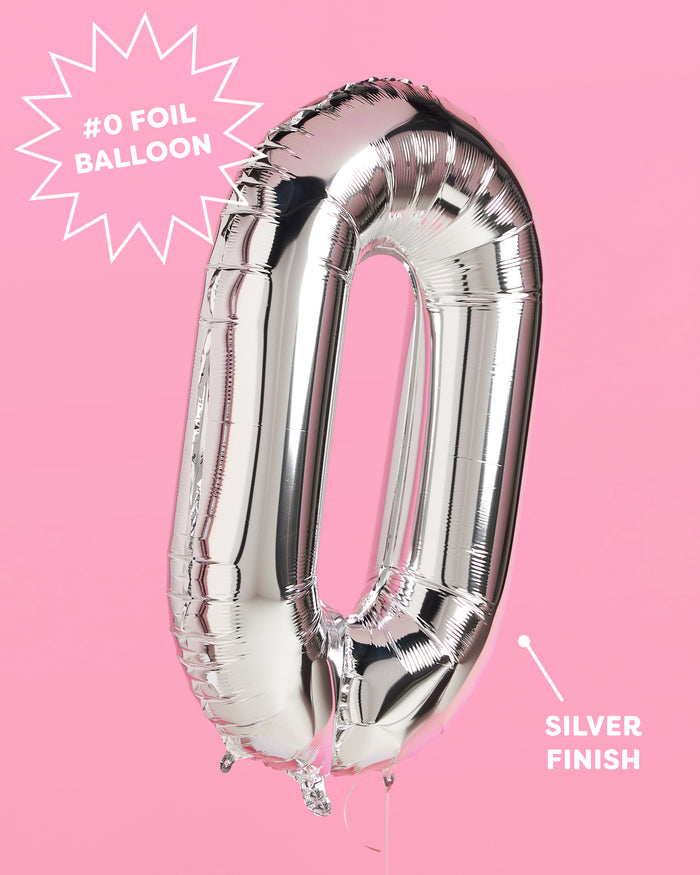 #0 FOIL BALLOON

SILVER FINISH