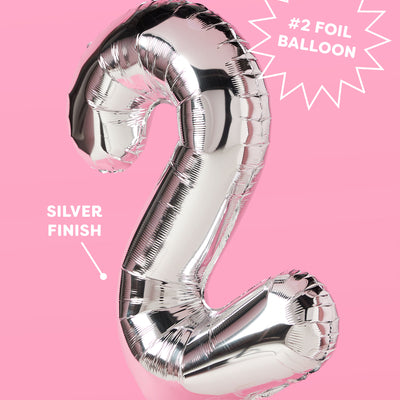 #2 FOIL BALLOON

SILVER FINISH