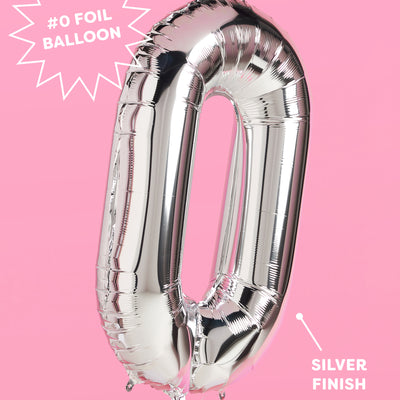 #0 FOIL BALLOON

SILVER FINISH