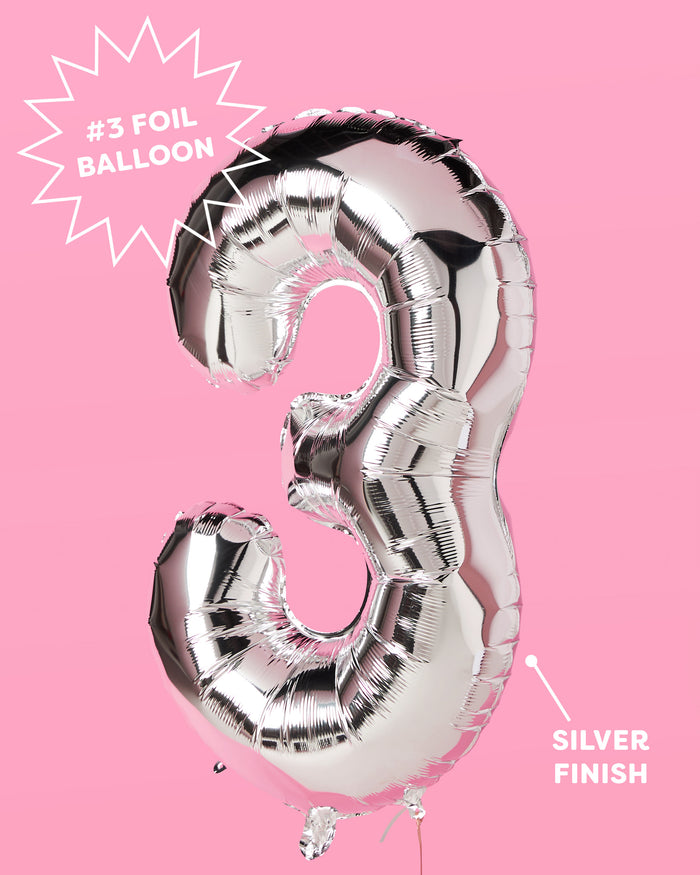 #3 FOIL BALLOON

SILVER FINISH