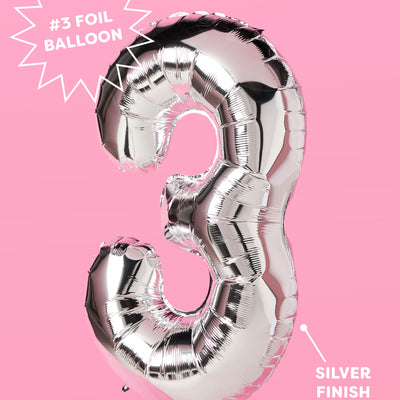 #3 FOIL BALLOON

SILVER FINISH