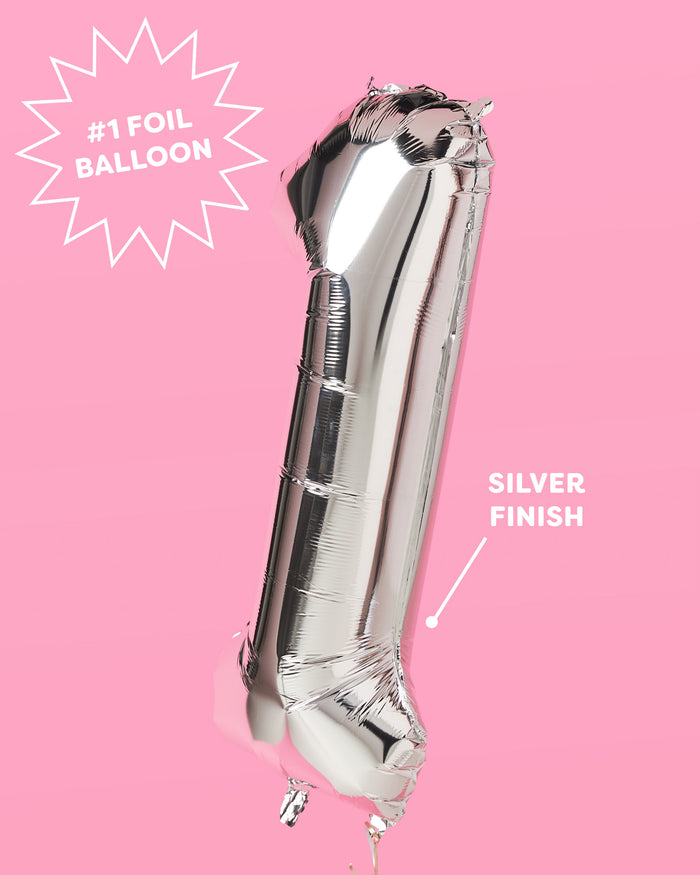 #1 FOIL BALLOON

SILVER FINISH