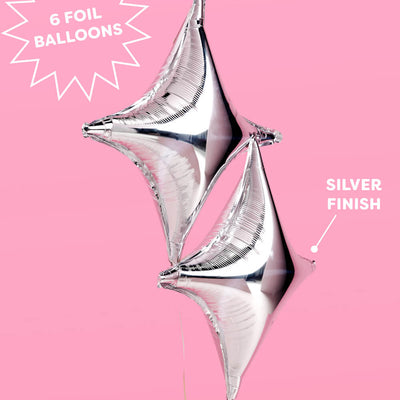 6 FOIL BALLOONS

SILVER FINISH