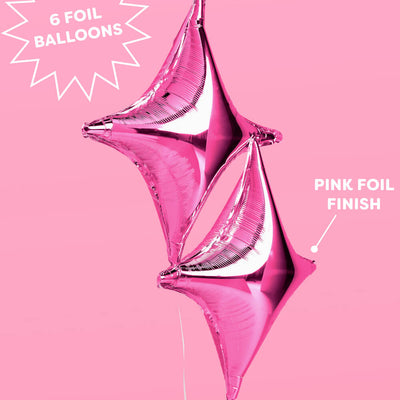 6 FOIL BALLOONS

PINK FOIL FINISH